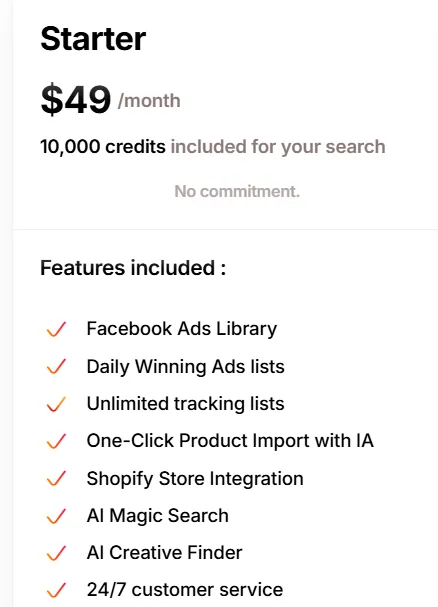 Starter

$49 /month

10,000 credits included for your search

No commitment.

Features included :

Facebook Ads Library

Daily Winning Ads lists

Unlimited tracking lists

One-Click Product Import with IA

Shopify Store Integration

AI Magic Search

AI Creative Finder

24/7 customer service